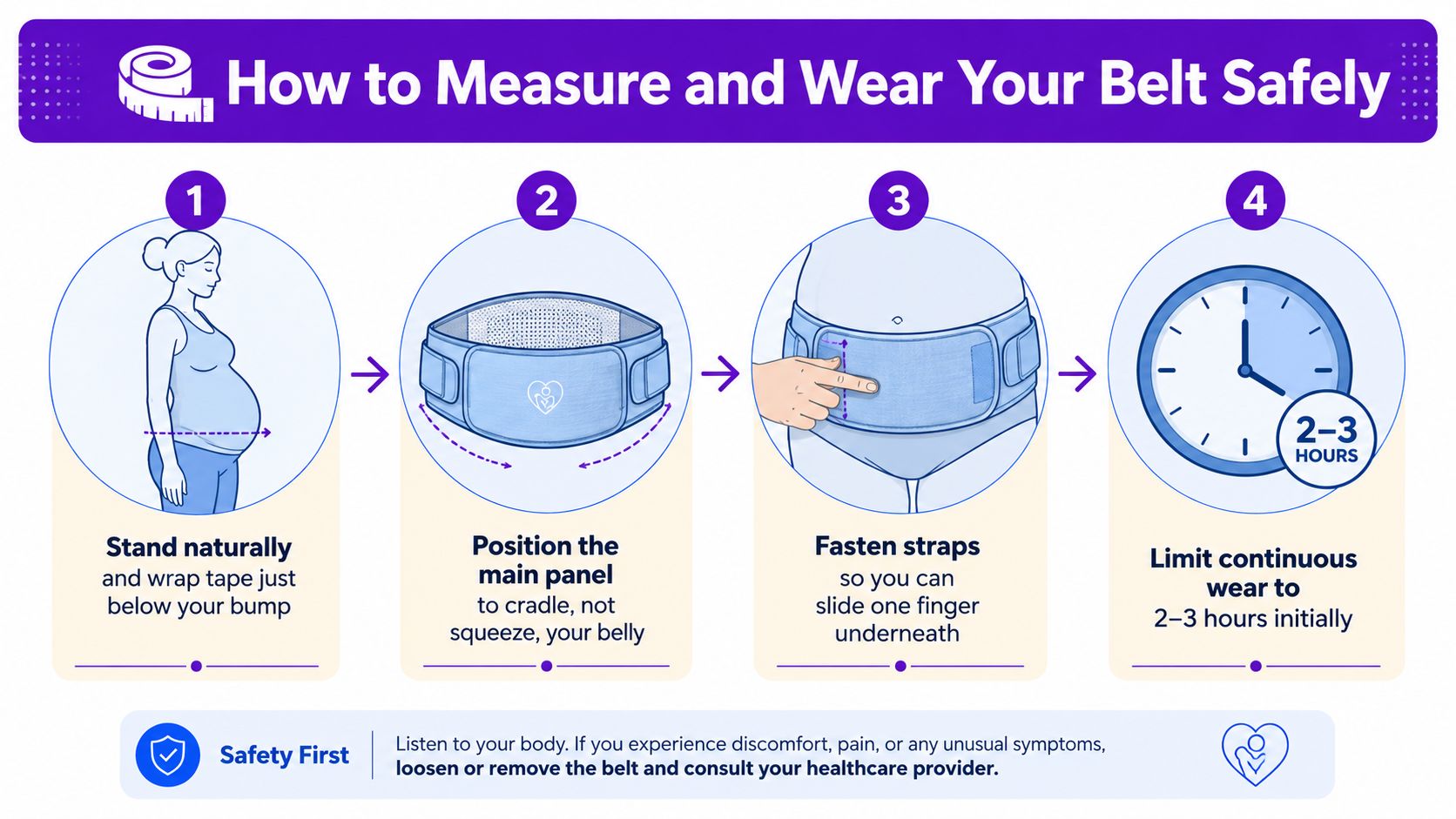 How to Measure and Wear Your Belt Safely

1

Stand naturally and wrap tape just below your bump

2

Position the main panel to cradle, not squeeze, your belly

3

Fasten straps so you can slide one finger underneath

4

2–3 HOURS

Limit continuous wear to 2–3 hours initially

Safety First

Listen to your body. If you experience discomfort, pain, or any unusual symptoms, loosen or remove the belt and consult your healthcare provider.